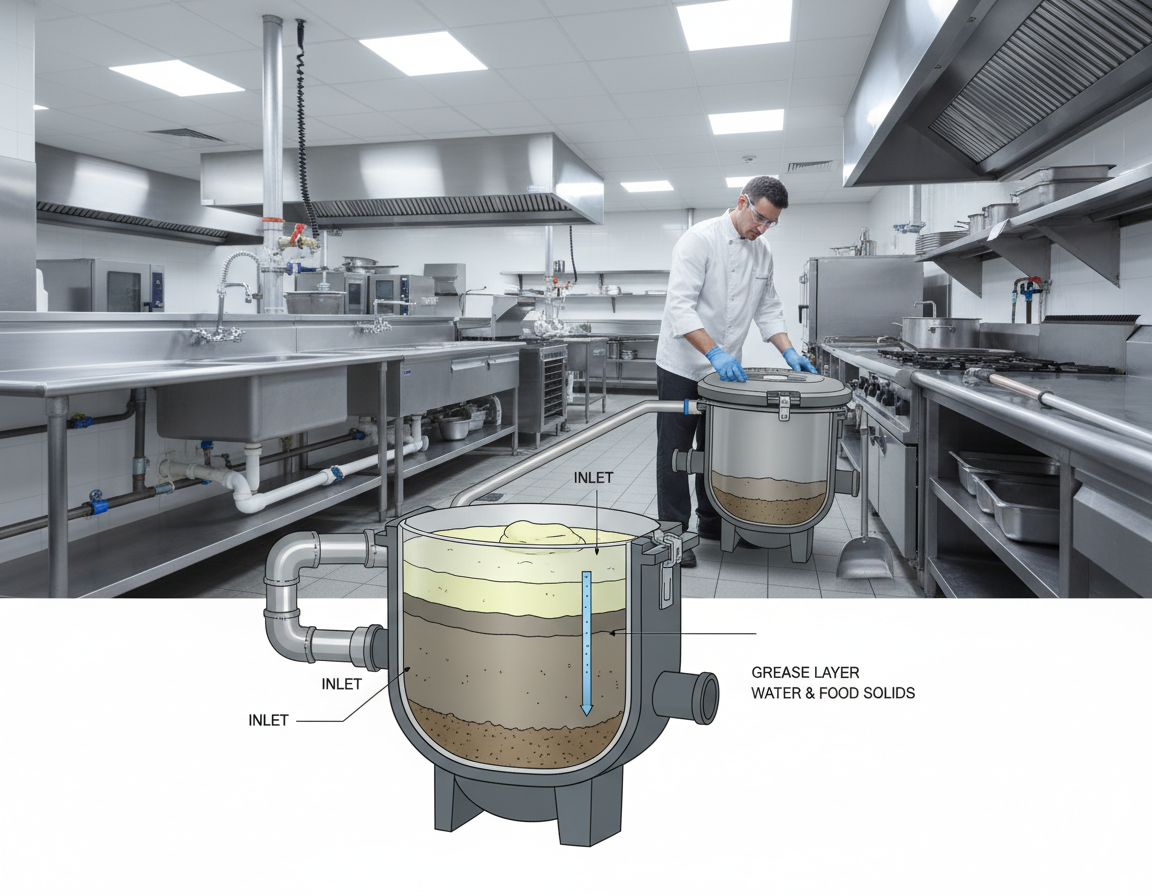 INLET

INLET

INLET

GREASE LAYER
WATER & FOOD SOLIDS